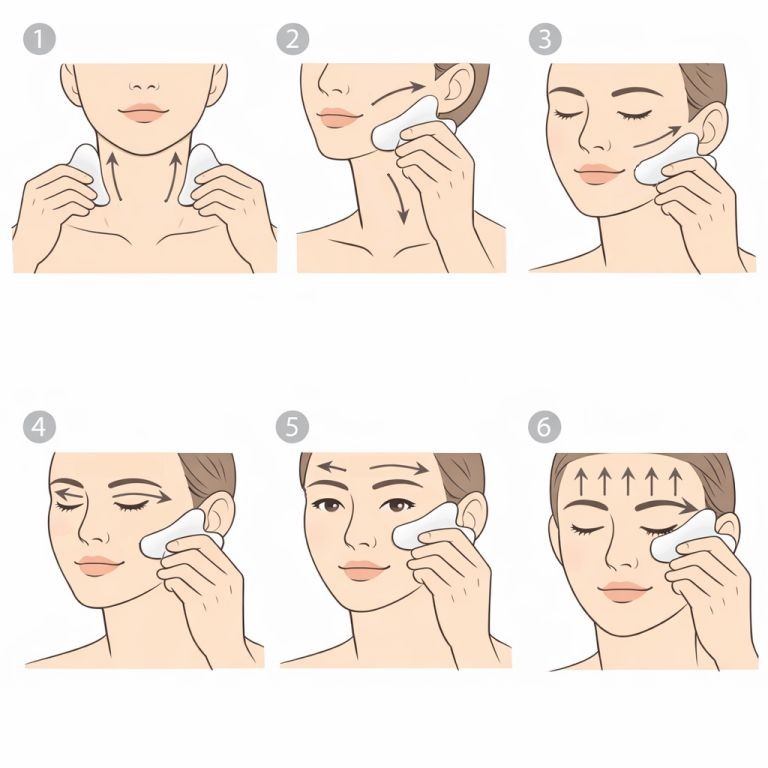 1
2
3
4
5
6